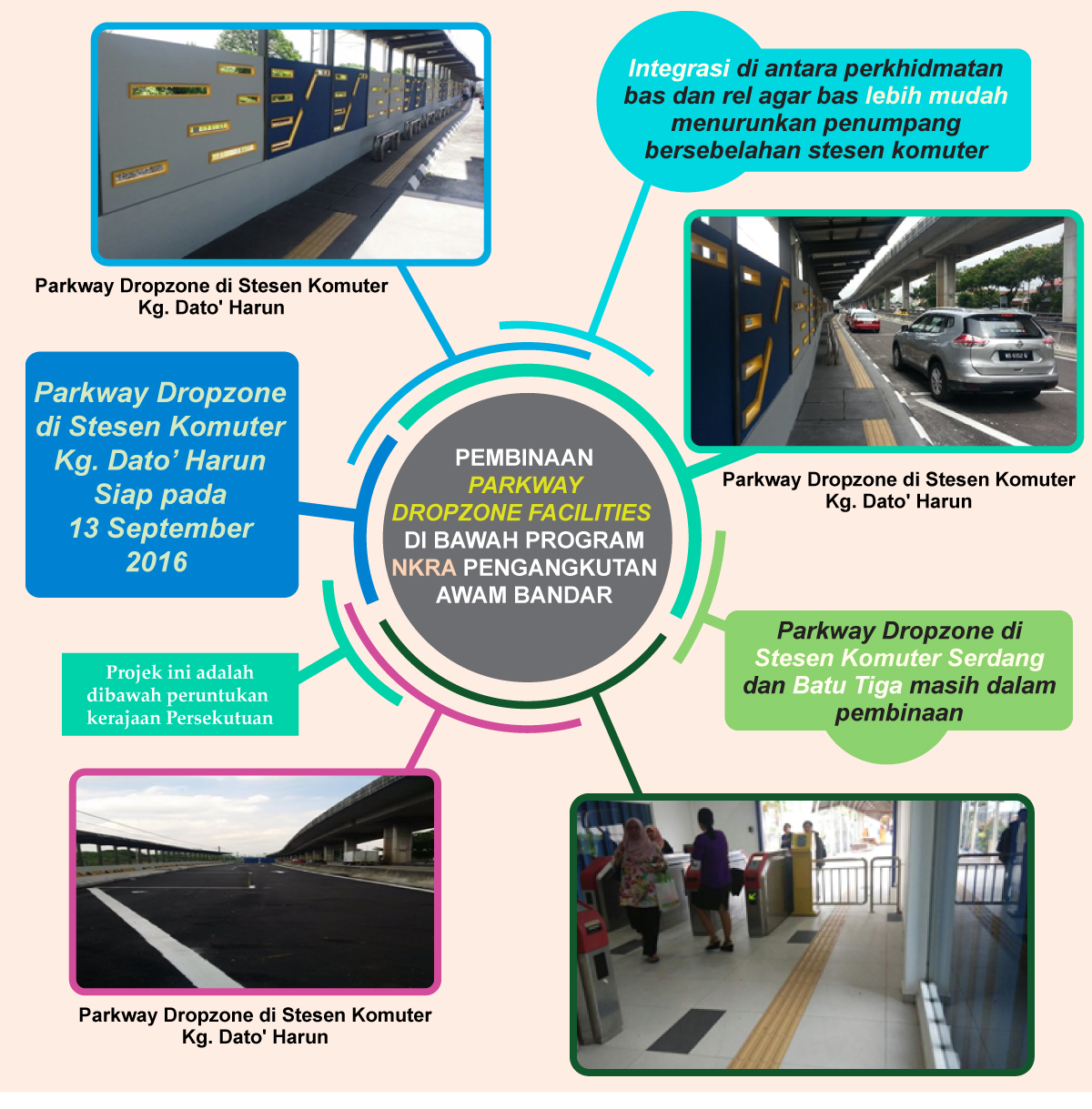 Parkway Dropzone di Stesen Komuter Kg. Dato' Harun

Integrasi di antara perkhidmatan bas dan rel agar bas lebih mudah menurunkan penumpang bersebelahan stesen komuter

Parkway Dropzone di Stesen Komuter Kg. Dato' Harun

Parkway Dropzone di Stesen Komuter Kg. Dato' Harun Siap pada 13 September 2016

PEMBINAAN PARKWAY DROPZONE FACILITIES DI BAWAH PROGRAM NKRA PENGANGKUTAN AWAM BANDAR

Parkway Dropzone di Stesen Komuter Serdang dan Batu Tiga masih dalam pembinaan

Projek ini adalah dibawah peruntukan kerajaan Persekutuan

Parkway Dropzone di Stesen Komuter Kg. Dato' Harun