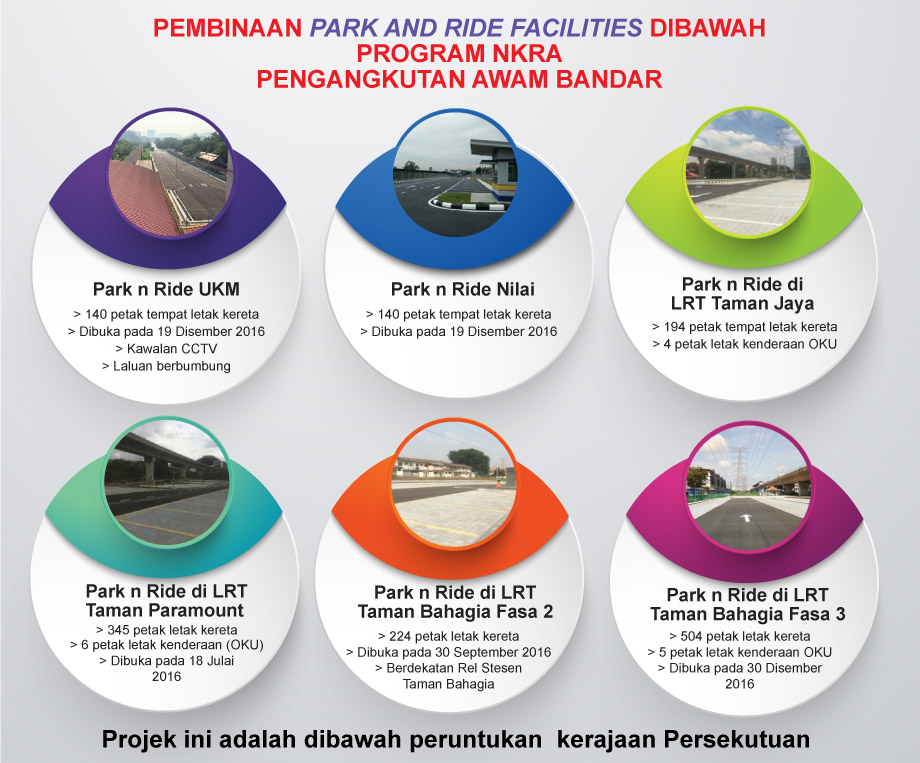 PEMBINAAN PARK AND RIDE FACILITIES DIBAWAH
PROGRAM NKRA
PENGANGKUTAN AWAM BANDAR

Park n Ride UKM
> 140 petak tempat letak kereta
> Dibuka pada 19 Disember 2016
> Kawalan CCTV
> Laluan berbumbung

Park n Ride Nilai
> 140 petak tempat letak kereta
> Dibuka pada 19 Disember 2016

Park n Ride di LRT Taman Jaya
> 194 petak tempat letak kereta
> 4 petak letak kenderaan OKU

Park n Ride di LRT Taman Paramount
> 345 petak letak kereta
> 6 petak letak kenderaan (OKU)
> Dibuka pada 18 Julai 2016

Park n Ride di LRT Taman Bahagia Fasa 2
> 224 petak letak kereta
> Dibuka pada 30 September 2016
> Berdekatan Rel Stesen Taman Bahagia

Park n Ride di LRT Taman Bahagia Fasa 3
> 504 petak letak kereta
> 5 petak letak kenderaan OKU
> Dibuka pada 30 Disember 2016

Projek ini adalah dibawah peruntukan kerajaan Persekutuan